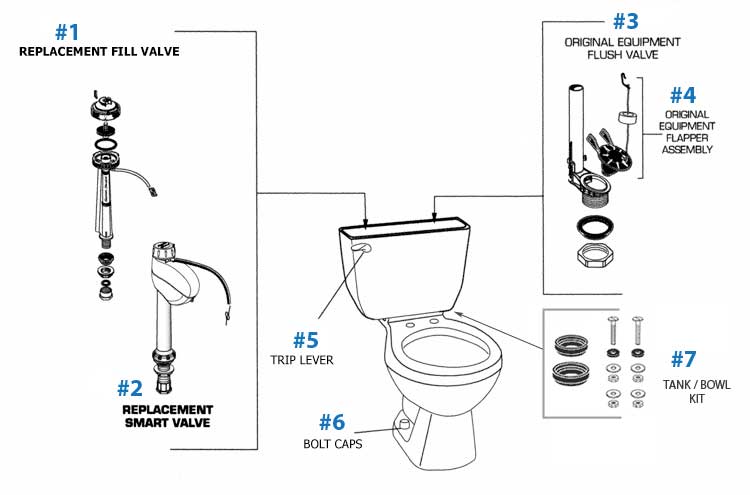 #1
REPLACEMENT FILL VALVE

#2
REPLACEMENT SMART VALVE

#3
ORIGINAL EQUIPMENT FLUSH VALVE

#4
ORIGINAL EQUIPMENT FLAPPER ASSEMBLY

#5
TRIP LEVER

#6
BOLT CAPS

#7
TANK / BOWL KIT