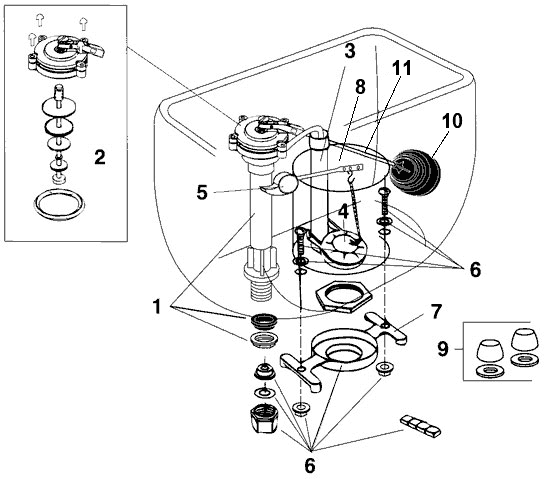 2
3
11
8
10
5
4
6
1
7
9
6