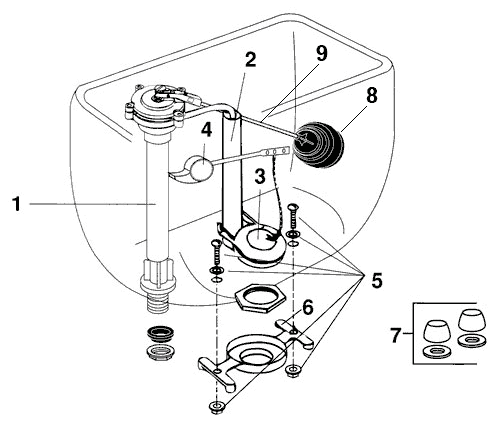 2
9
8
4
3
1
5
6
7