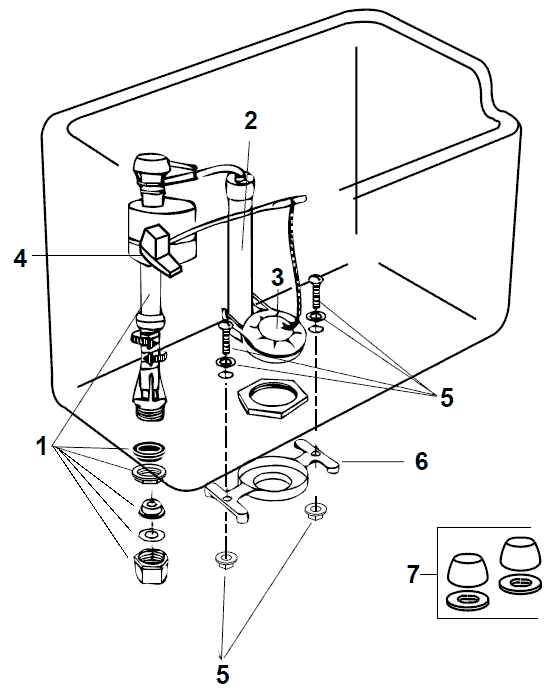 2
4
3
5
1
6
7
5